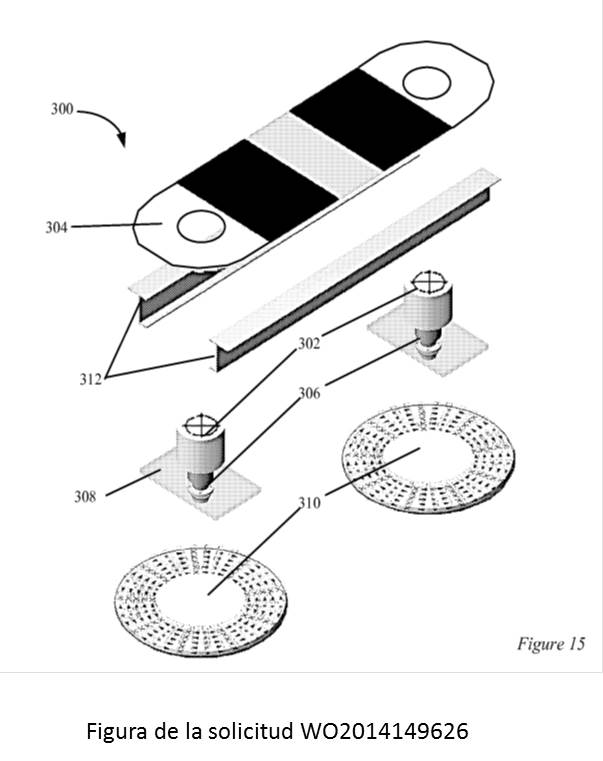 300

304

312

302

306

308

310

Figure 15

Figura de la solicitud WO2014149626