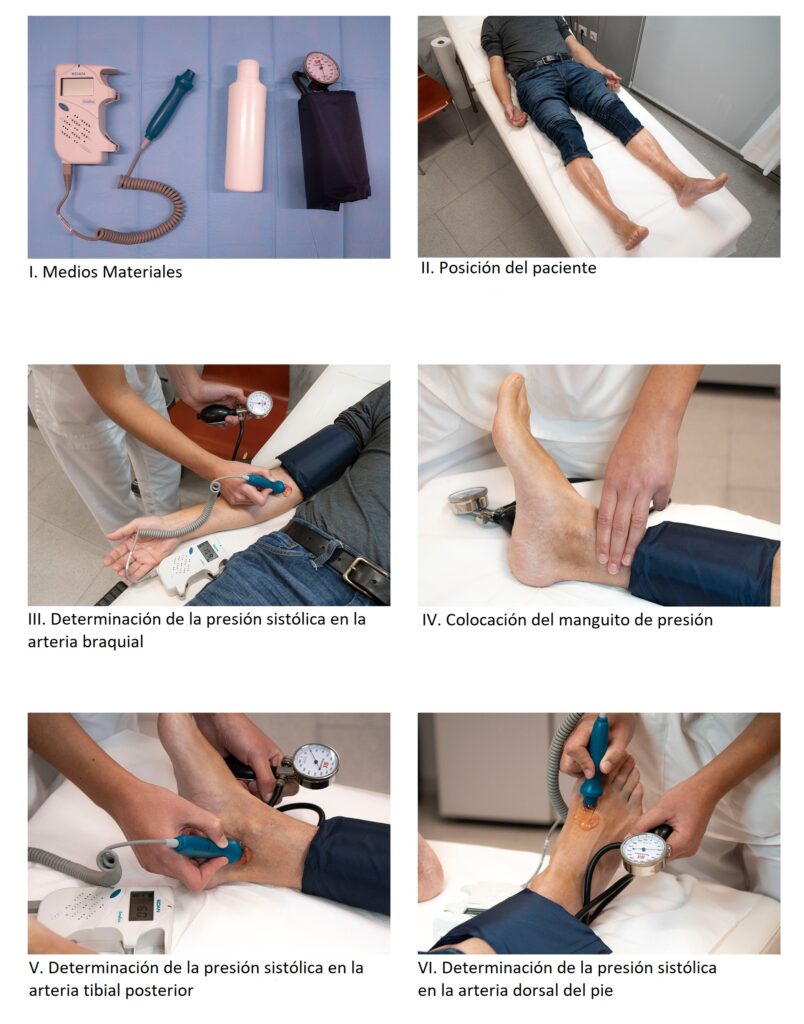 I. Medios Materiales

II. Posición del paciente

III. Determinación de la presión sistólica en la arteria braquial

IV. Colocación del manguito de presión

V. Determinación de la presión sistólica en la arteria tibial posterior

VI. Determinación de la presión sistólica en la arteria dorsal del pie