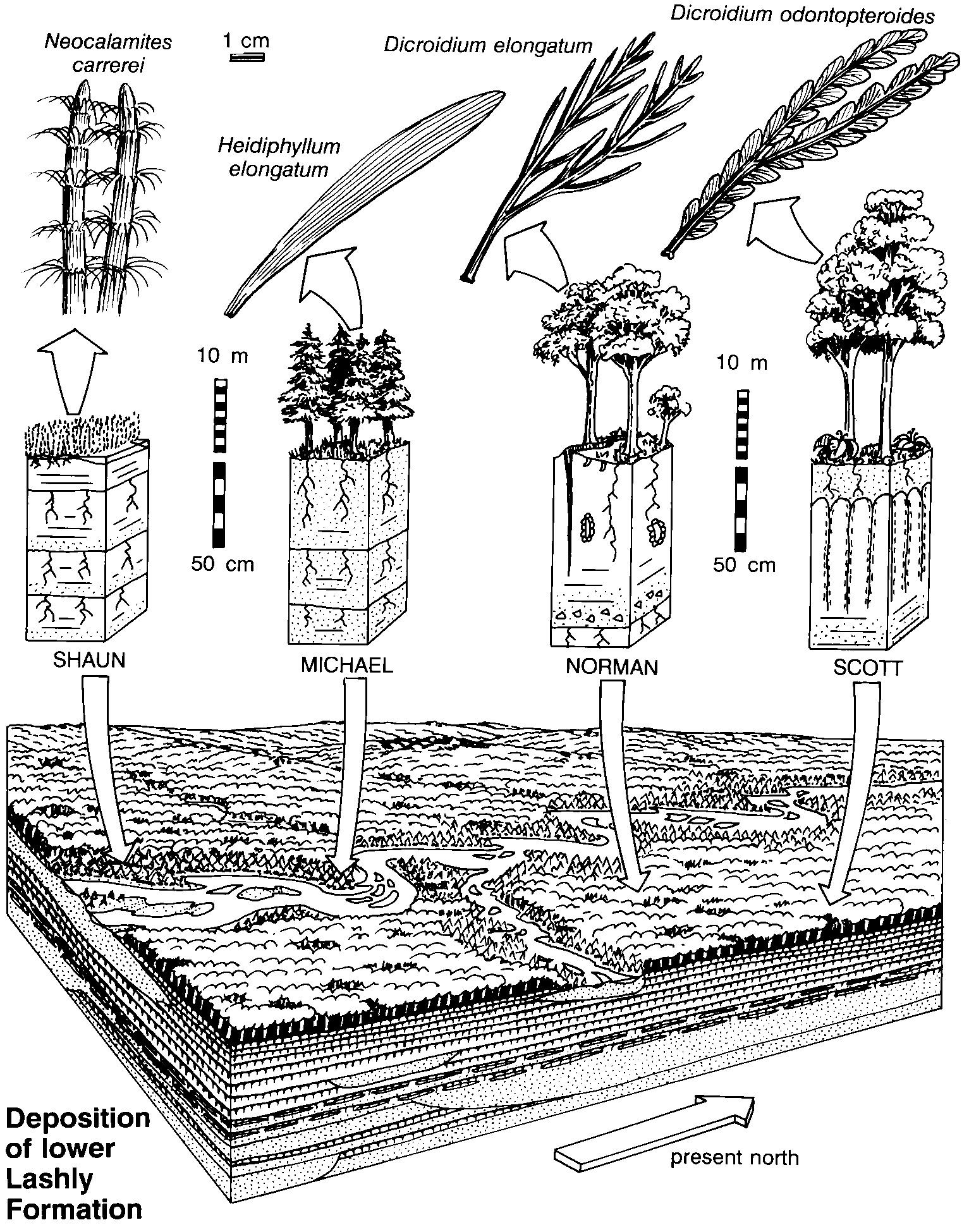 Neocalamites carrerei

1 cm

Dicroidium elongatum

Dicroidium odontopteroides

Heidiphyllum elongatum

10 m

50 cm

10 m

50 cm

SHAUN

MICHAEL

NORMAN

SCOTT

Deposition of lower Lashly Formation

present north