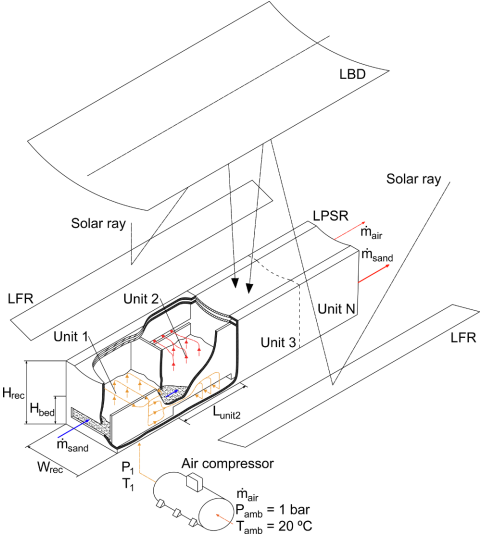 LBD

Solar ray

Solar ray

LPSR

$\dot{m}_{air}$

$\dot{m}_{sand}$

LFR

Unit 2

Unit N

Unit 1

Unit 3

LFR

$H_{rec}$

$H_{bed}$

$L_{unit2}$

$\dot{m}_{sand}$

$W_{rec}$

$P_1$
$T_1$

Air compressor

$\dot{m}_{air}$
$P_{amb}$ = 1 bar
$T_{amb}$ = 20 ºC