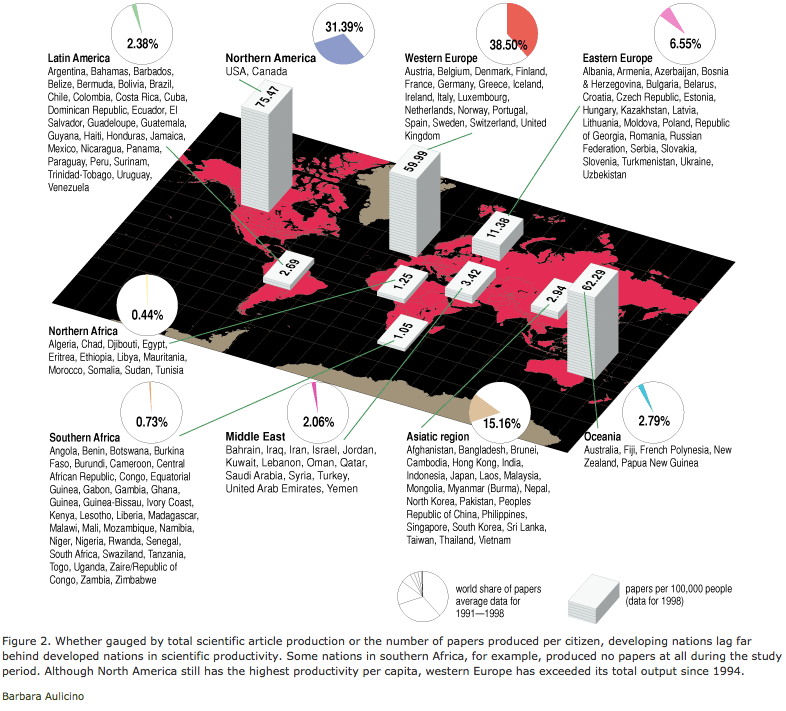 2.38%

Latin America
Argentina, Bahamas, Barbados, Belize, Bermuda, Bolivia, Brazil, Chile, Colombia, Costa Rica, Cuba, Dominican Republic, Ecuador, El Salvador, Guadeloupe, Guatemala, Guyana, Haiti, Honduras, Jamaica, Mexico, Nicaragua, Panama, Paraguay, Peru, Surinam, Trinidad-Tobago, Uruguay, Venezuela

31.39%

Northern America
USA, Canada

38.50%

Western Europe
Austria, Belgium, Denmark, Finland, France, Germany, Greece, Iceland, Ireland, Italy, Luxembourg, Netherlands, Norway, Portugal, Spain, Sweden, Switzerland, United Kingdom

6.55%

Eastern Europe
Albania, Armenia, Azerbaijan, Bosnia & Herzegovina, Bulgaria, Belarus, Croatia, Czech Republic, Estonia, Hungary, Kazakhstan, Latvia, Lithuania, Moldova, Poland, Republic of Georgia, Romania, Russian Federation, Serbia, Slovakia, Slovenia, Turkmenistan, Ukraine, Uzbekistan

75.47

59.99

11.38

2.69

1.25

3.42

2.94

62.29

1.05

0.44%

Northern Africa
Algeria, Chad, Djibouti, Egypt, Eritrea, Ethiopia, Libya, Mauritania, Morocco, Somalia, Sudan, Tunisia

0.73%

Southern Africa
Angola, Benin, Botswana, Burkina Faso, Burundi, Cameroon, Central African Republic, Congo, Equatorial Guinea, Gabon, Gambia, Ghana, Guinea, Guinea-Bissau, Ivory Coast, Kenya, Lesotho, Liberia, Madagascar, Malawi, Mali, Mozambique, Namibia, Niger, Nigeria, Rwanda, Senegal, South Africa, Swaziland, Tanzania, Togo, Uganda, Zaire/Republic of Congo, Zambia, Zimbabwe

2.06%

Middle East
Bahrain, Iraq, Iran, Israel, Jordan, Kuwait, Lebanon, Oman, Qatar, Saudi Arabia, Syria, Turkey, United Arab Emirates, Yemen

15.16%

Asiatic region
Afghanistan, Bangladesh, Brunei, Cambodia, Hong Kong, India, Indonesia, Japan, Laos, Malaysia, Mongolia, Myanmar (Burma), Nepal, North Korea, Pakistan, Peoples Republic of China, Philippines, Singapore, South Korea, Sri Lanka, Taiwan, Thailand, Vietnam

2.79%

Oceania
Australia, Fiji, French Polynesia, New Zealand, Papua New Guinea

world share of papers average data for 1991—1998

papers per 100,000 people (data for 1998)

Figure 2. Whether gauged by total scientific article production or the number of papers produced per citizen, developing nations lag far behind developed nations in scientific productivity. Some nations in southern Africa, for example, produced no papers at all during the study period. Although North America still has the highest productivity per capita, western Europe has exceeded its total output since 1994.

Barbara Aulicino