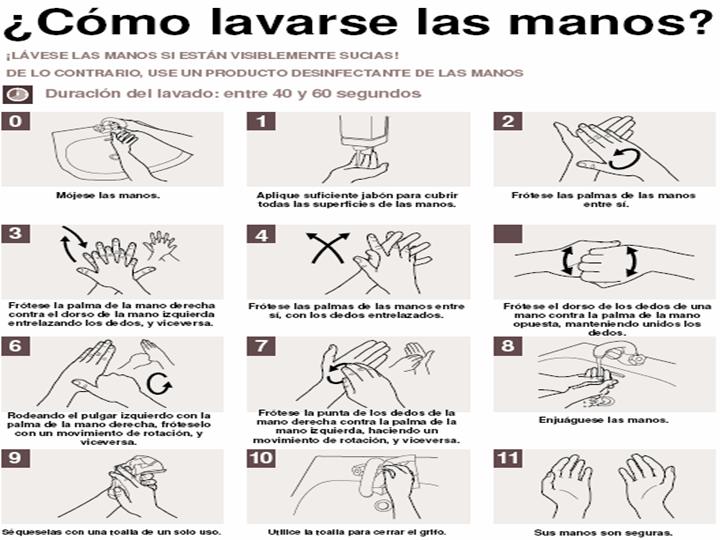 ¿Cómo lavarse las manos?

¡LÁVESE LAS MANOS SI ESTÁN VISIBLEMENTE SUCIAS!

DE LO CONTRARIO, USE UN PRODUCTO DESINFECTANTE DE LAS MANOS

Duración del lavado: entre 40 y 60 segundos

0
Mójese las manos.

1
Aplique suficiente jabón para cubrir todas las superficies de las manos.

2
Frótese las palmas de las manos entre sí.

3
Frótese la palma de la mano derecha contra el dorso de la mano izquierda entrelazando los dedos, y viceversa.

4
Frótese las palmas de las manos entre sí, con los dedos entrelazados.

Frótese el dorso de los dedos de una mano contra la palma de la mano opuesta, manteniendo unidos los dedos.

6
Rodeando el pulgar izquierdo con la palma de la mano derecha, fróteselo con un movimiento de rotación, y viceversa.

7
Frótese la punta de los dedos de la mano derecha contra la palma de la mano izquierda, haciendo un movimiento de rotación, y viceversa.

8
Enjuáguese las manos.

9
Séqueselas con una toalla de un solo uso.

10
Utilice la toalla para cerrar el grifo.

11
Sus manos son seguras.